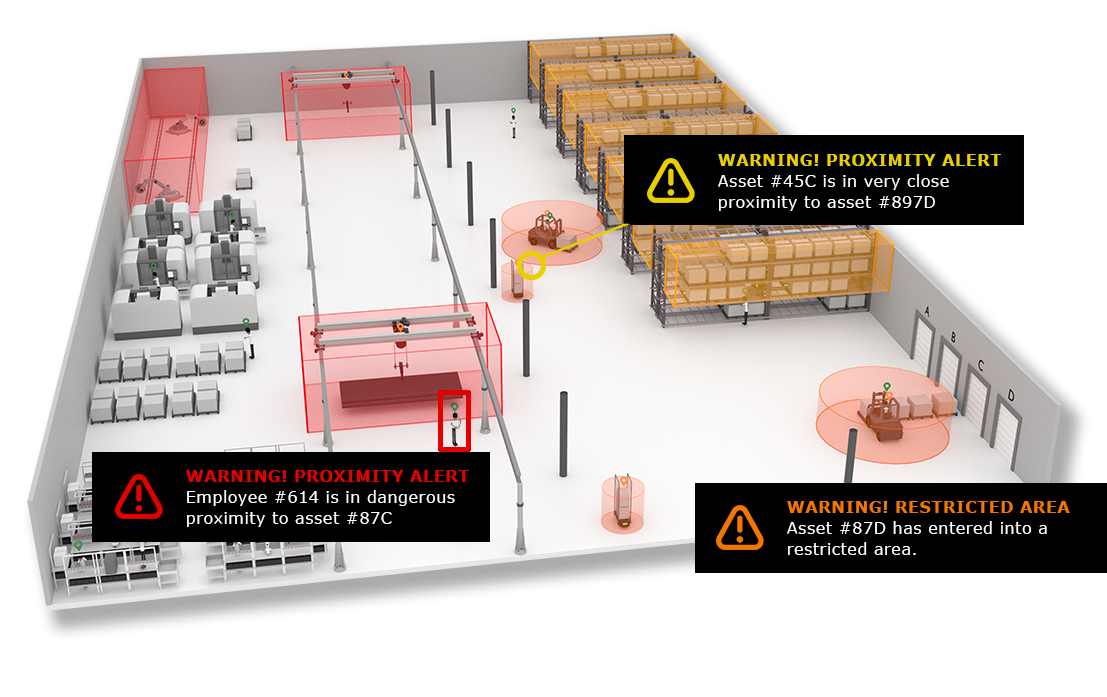 WARNING! PROXIMITY ALERT
Asset #45C is in very close proximity to asset #897D

A
B
C
D

WARNING! PROXIMITY ALERT
Employee #614 is in dangerous proximity to asset #87C

WARNING! RESTRICTED AREA
Asset #87D has entered into a restricted area.